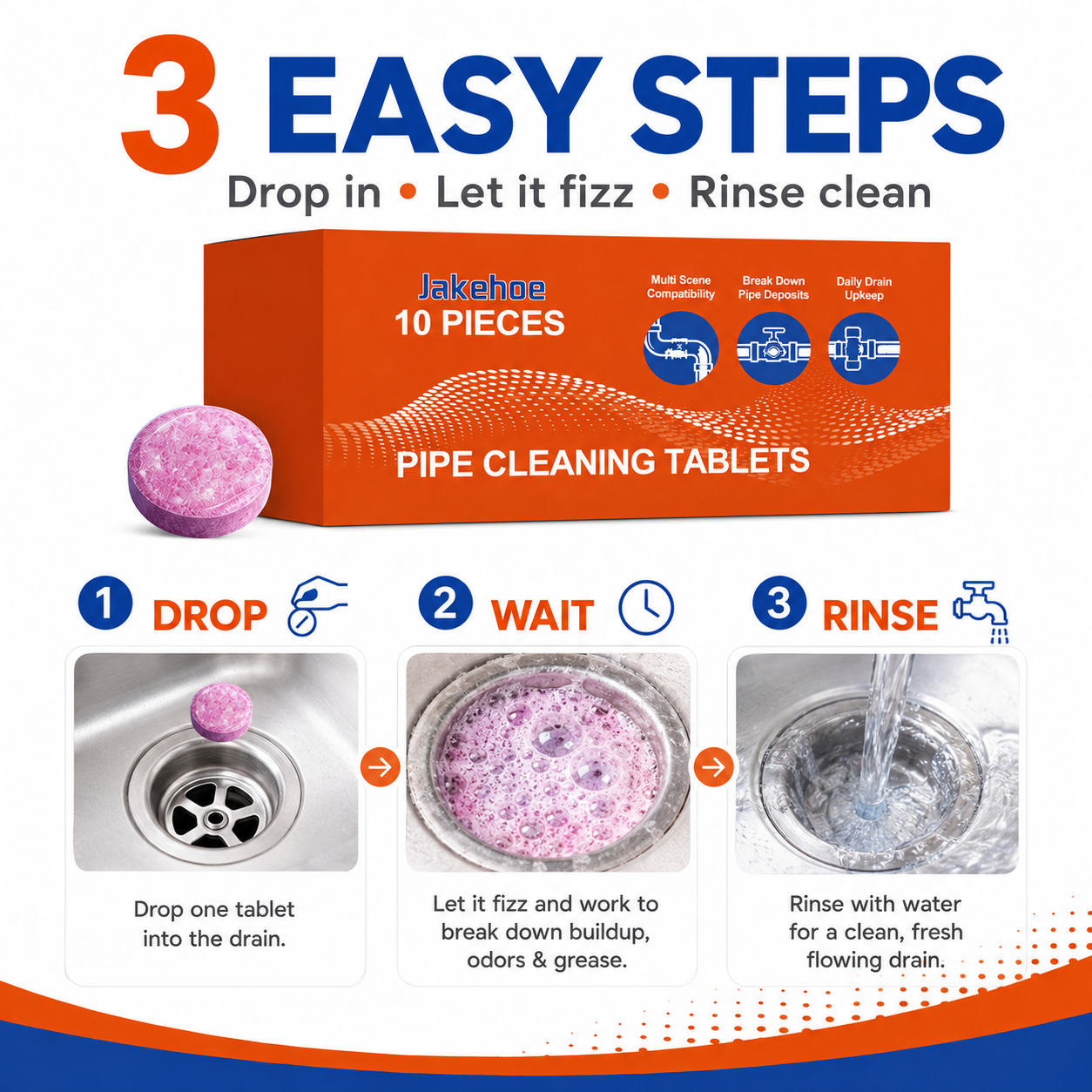 3 EASY STEPS

Drop in • Let it fizz • Rinse clean

Jakehoe
10 PIECES

Multi Scene Compatibility

Break Down Pipe Deposits

Daily Drain Upkeep

PIPE CLEANING TABLETS

1 DROP

Drop one tablet into the drain.

2 WAIT

Let it fizz and work to break down buildup, odors & grease.

3 RINSE

Rinse with water for a clean, fresh flowing drain.